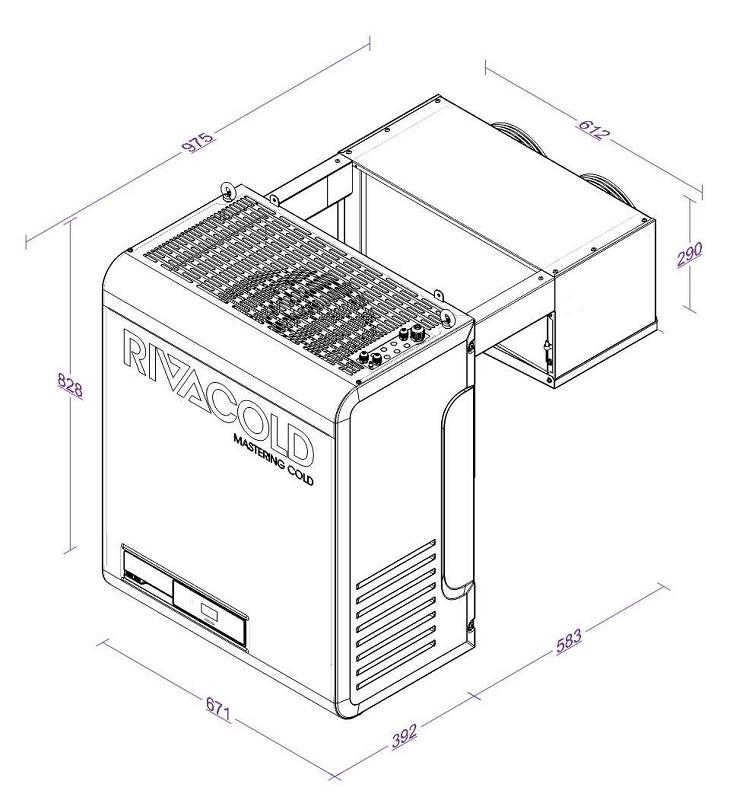 975

612

290

828

RIVACOLD
MASTERING COLD

583

671

392