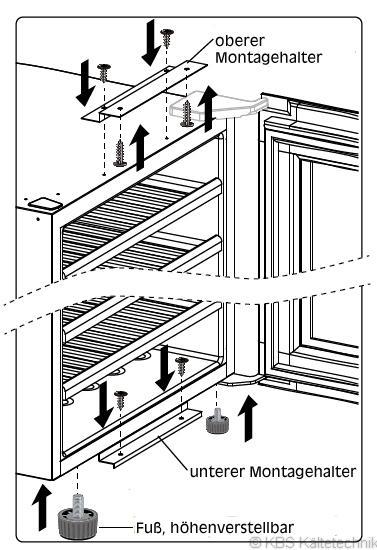 oberer Montagehalter

unterer Montagehalter

Fuß, höhenverstellbar

© KBS Kältetechnik